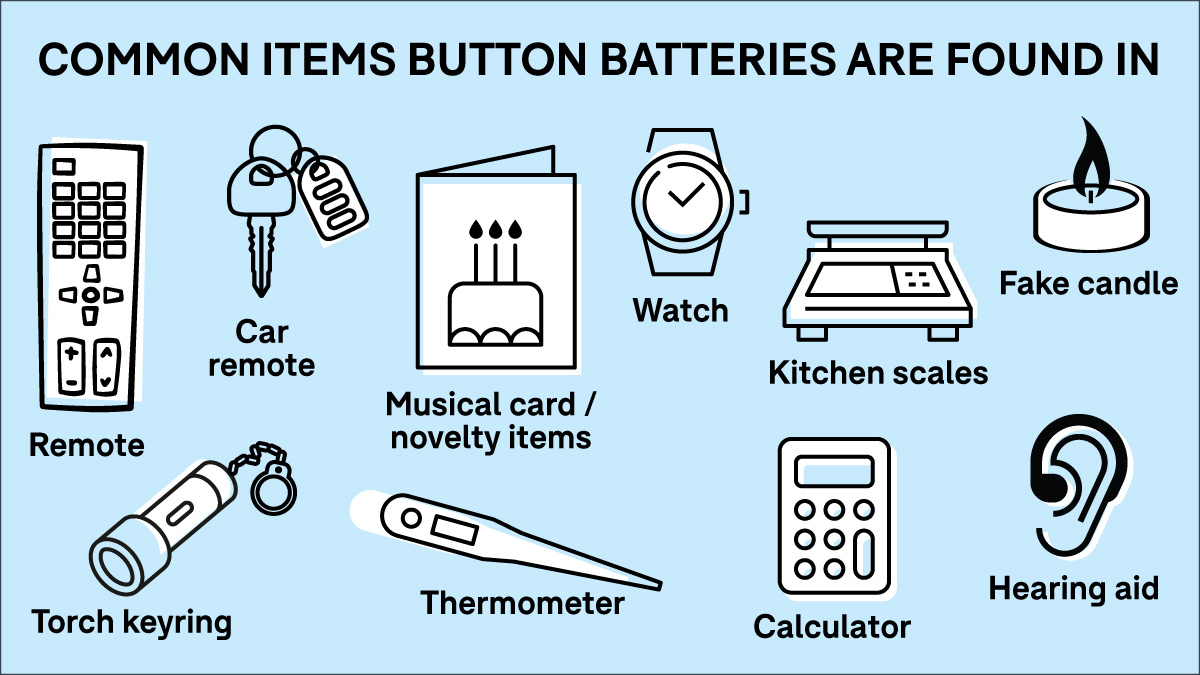 COMMON ITEMS BUTTON BATTERIES ARE FOUND IN

Remote

Car remote

Musical card / novelty items

Watch

Kitchen scales

Fake candle

Torch keyring

Thermometer

Calculator

Hearing aid