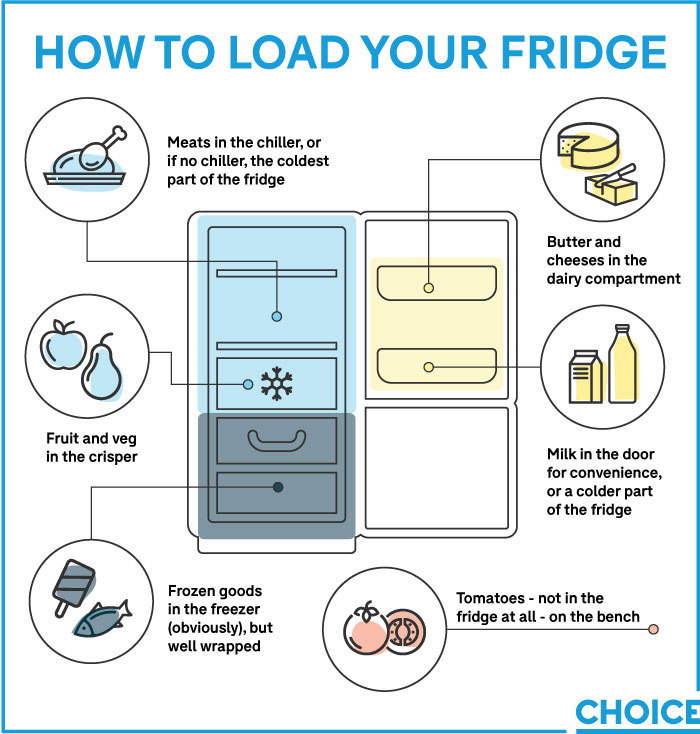 HOW TO LOAD YOUR FRIDGE

Meats in the chiller, or if no chiller, the coldest part of the fridge

Butter and cheeses in the dairy compartment

Fruit and veg in the crisper

Milk in the door for convenience, or a colder part of the fridge

Frozen goods in the freezer (obviously), but well wrapped

Tomatoes - not in the fridge at all - on the bench

CHOICE